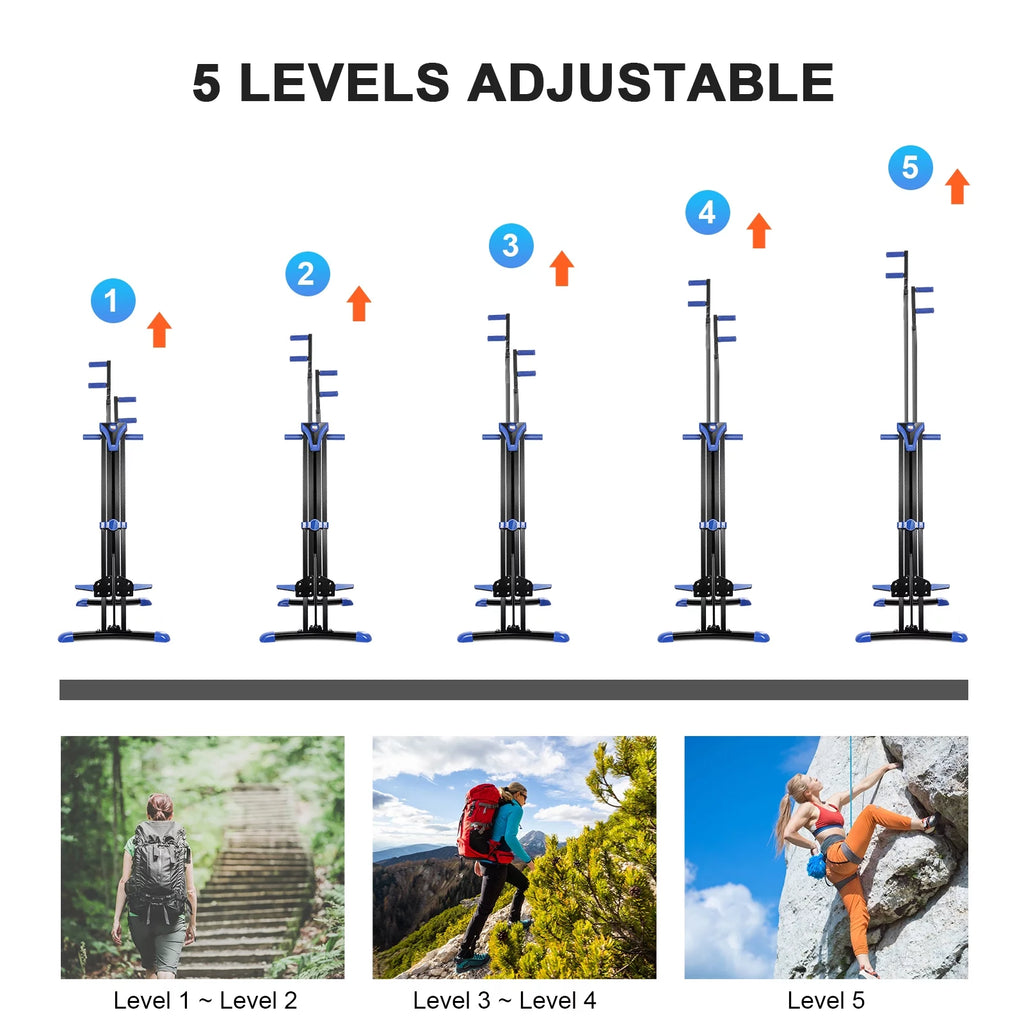 5 LEVELS ADJUSTABLE

1

2

3

4

5

Level 1 ~ Level 2

Level 3 ~ Level 4

Level 5