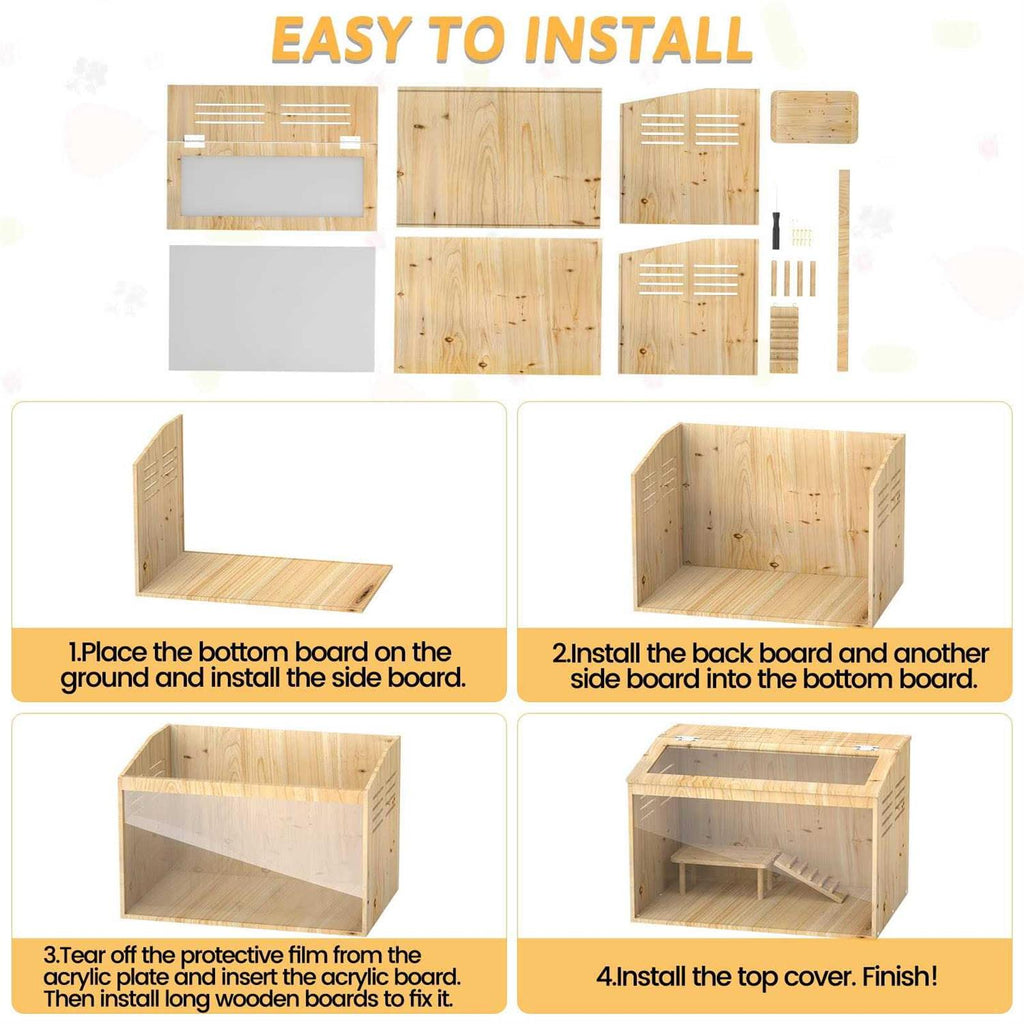 EASY TO INSTALL

1.Place the bottom board on the ground and install the side board.

2.Install the back board and another side board into the bottom board.

3.Tear off the protective film from the acrylic plate and insert the acrylic board. Then install long wooden boards to fix it.

4.Install the top cover. Finish!